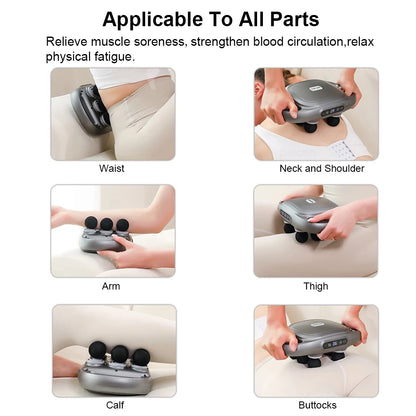 Applicable To All Parts

Relieve muscle soreness, strengthen blood circulation,relax physical fatigue.

Waist

Neck and Shoulder

Arm

Thigh

Calf

Buttocks